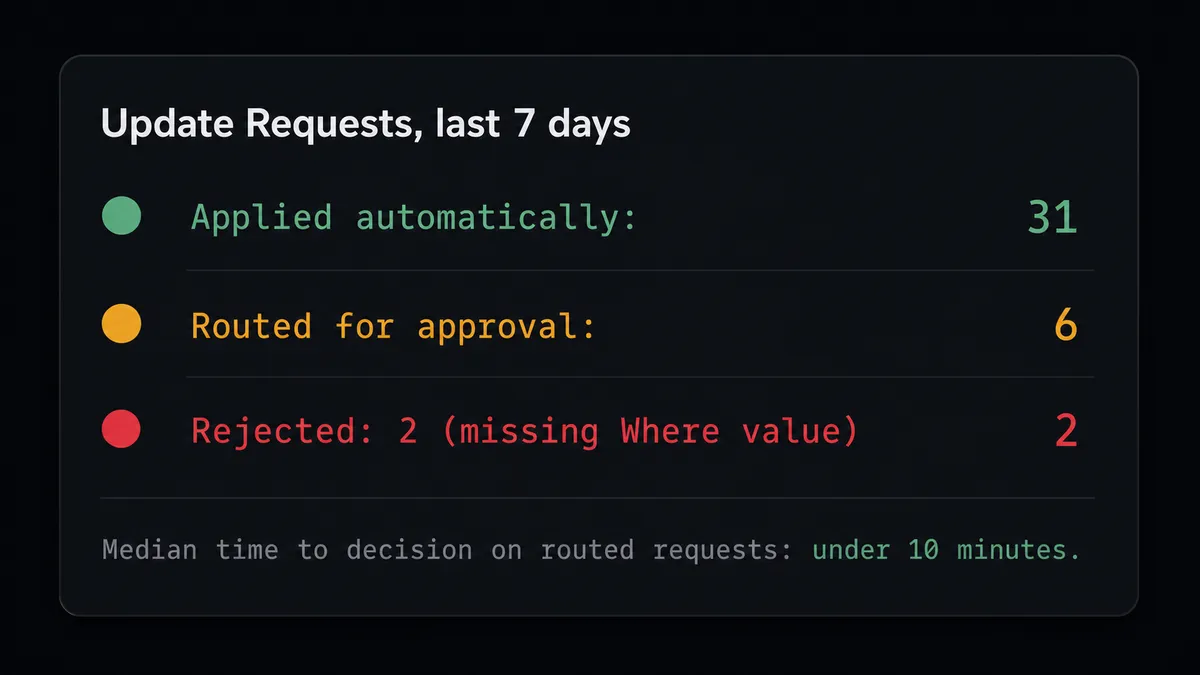 Update Requests, last 7 days

Applied automatically: 31

Routed for approval: 6

Rejected: 2 (missing Where value) 2

Median time to decision on routed requests: under 10 minutes.